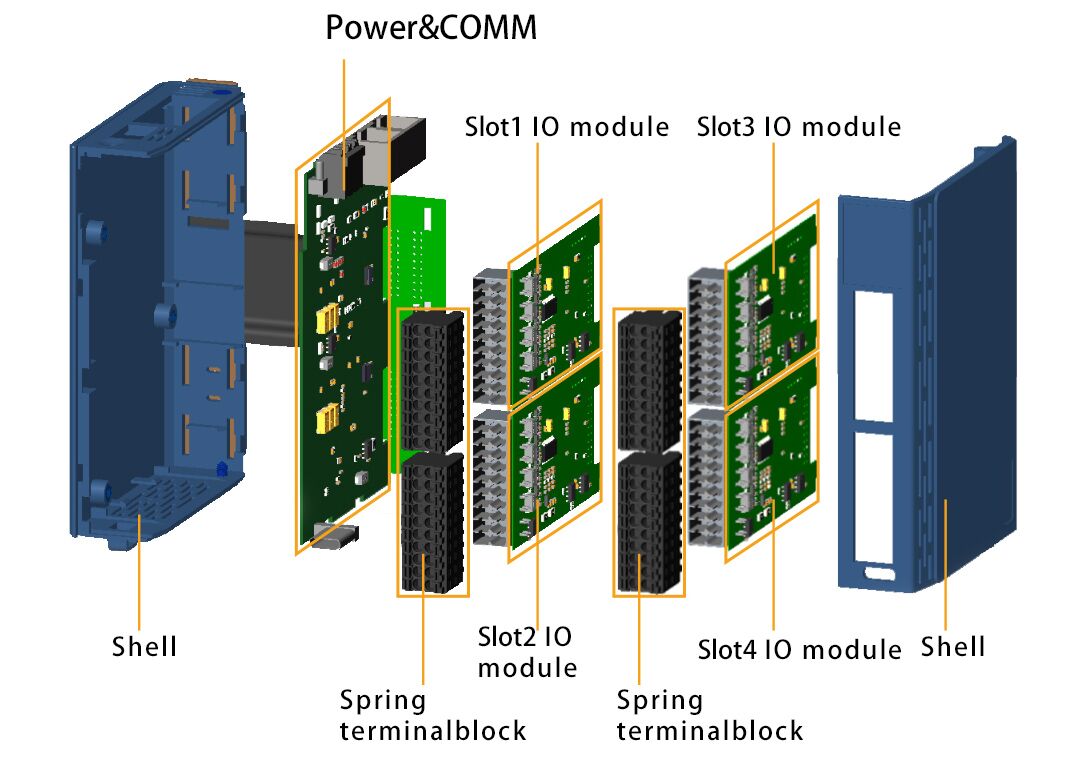 Power&COMM

Slot1 IO module

Slot3 IO module

Shell

Slot2 IO module

Slot4 IO module

Shell

Spring terminalblock

Spring terminalblock